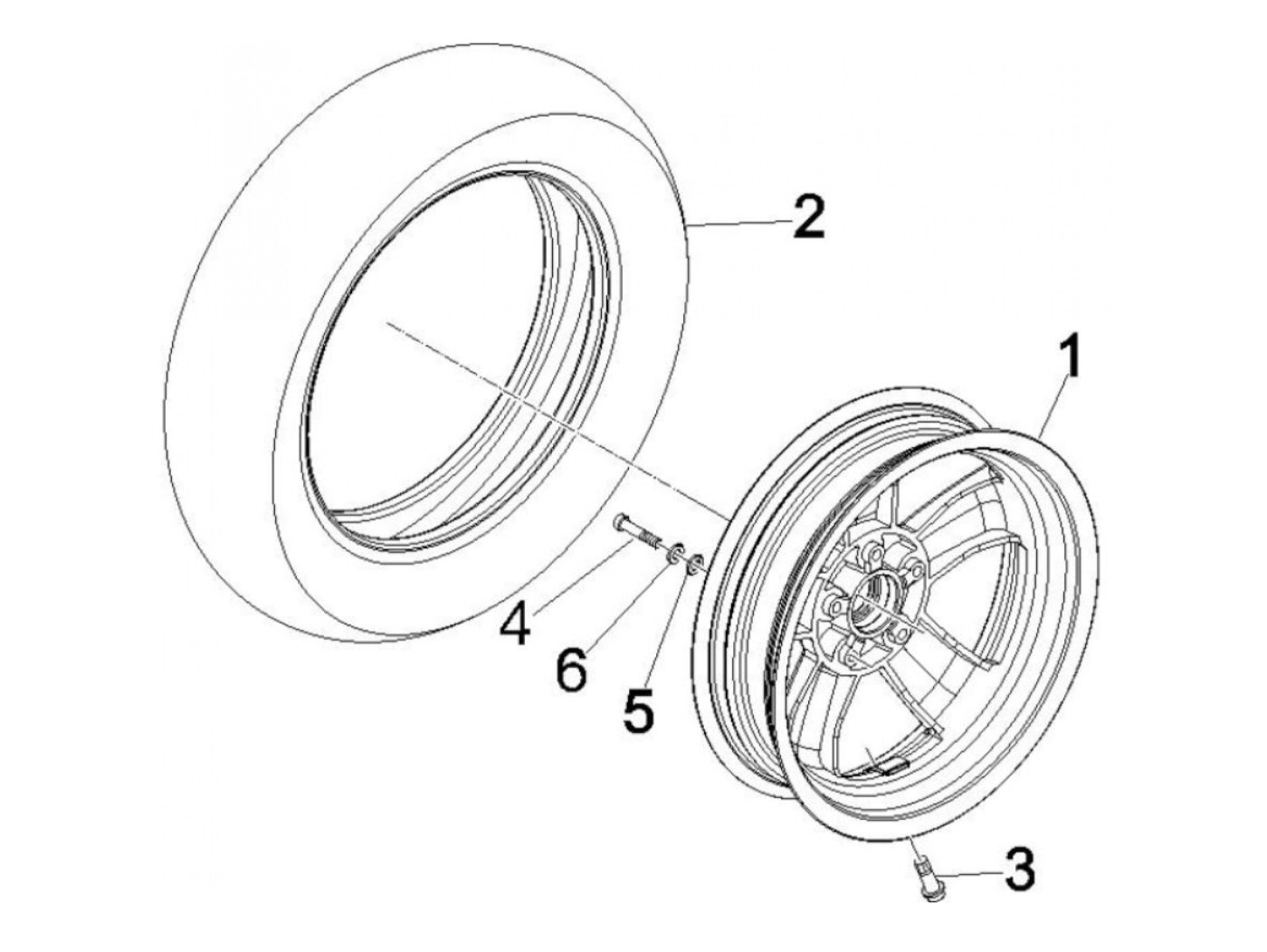 2
1
4
6
5
3